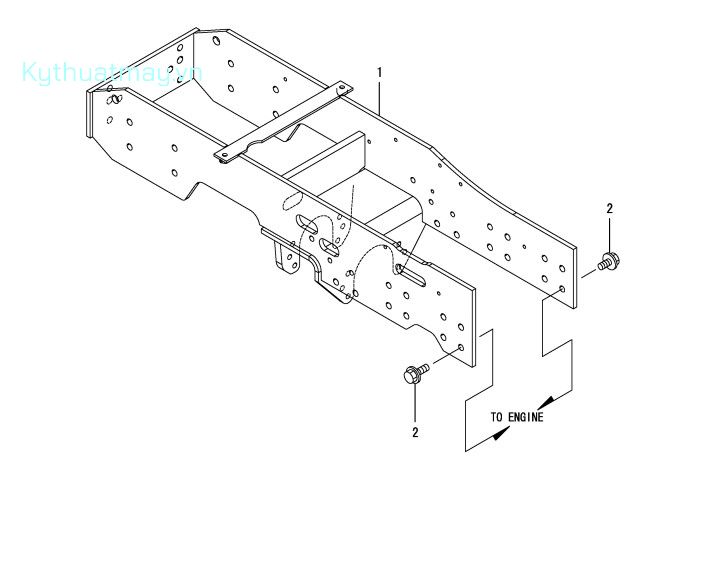 Kythuatmay.vn

1

2

2

TO ENGINE